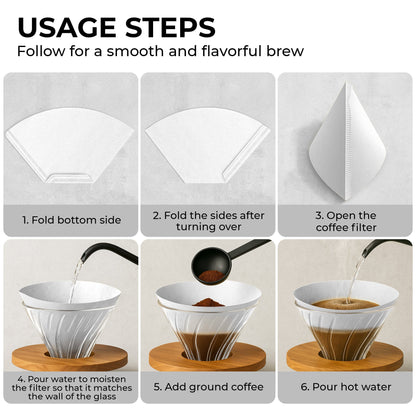 USAGE STEPS
Follow for a smooth and flavorful brew

1. Fold bottom side

2. Fold the sides after turning over

3. Open the coffee filter

4. Pour water to moisten the filter so that it matches the wall of the glass

5. Add ground coffee

6. Pour hot water