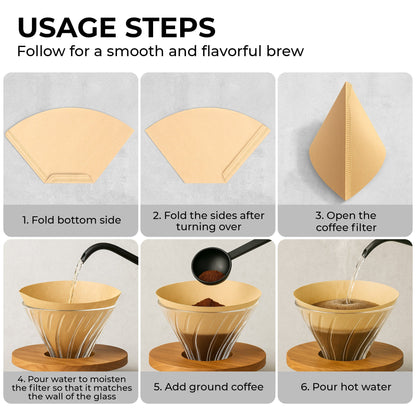 USAGE STEPS
Follow for a smooth and flavorful brew

1. Fold bottom side

2. Fold the sides after turning over

3. Open the coffee filter

4. Pour water to moisten the filter so that it matches the wall of the glass

5. Add ground coffee

6. Pour hot water